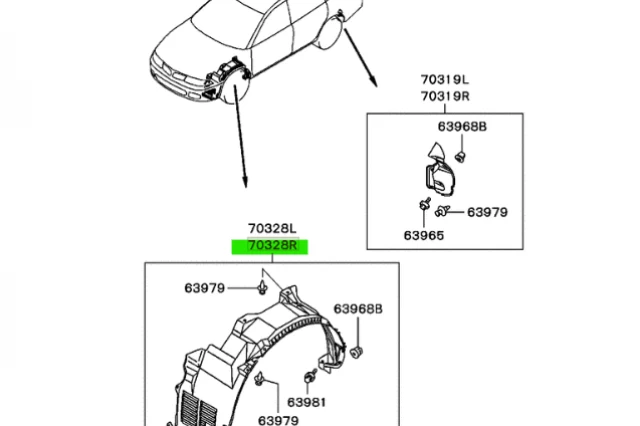 70319L
70319R
63968B
63979
63965

70328L
70328R
63979
63968B
63981
63979