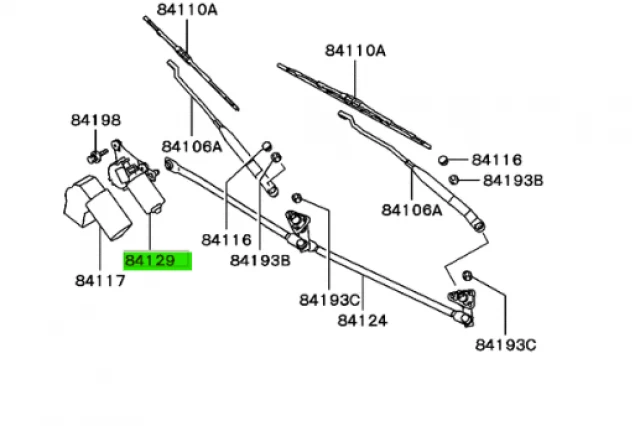 84110A
84110A
84198
84106A
84116
84193B
84106A
84116
84193B
84129
84117
84193C
84124
84193C