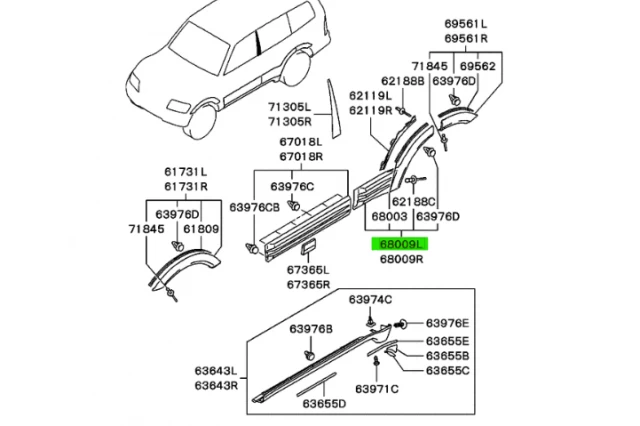 69561L
69561R
71845
69562
62188B
63976D
62119L
62119R
71305L
71305R
67018L
67018R
61731L
61731R
63976C
63976CB
63976D
71845
61809
62188C
68003
63976D
68009L
68009R
67365L
67365R
63974C
63976B
63976E
63655E
63655B
63655C
63643L
63643R
63971C
63655D