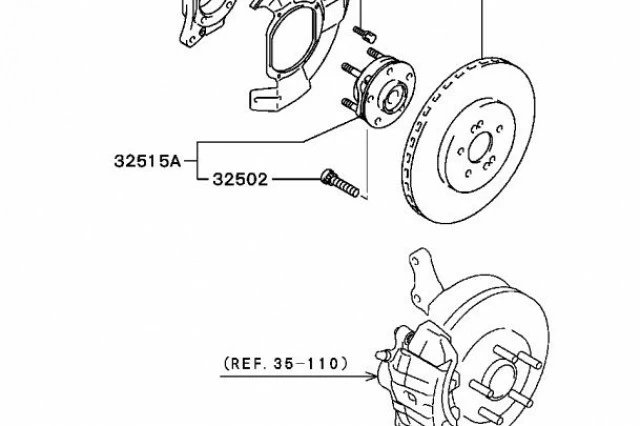 32515A
32502
(REF. 35-110)