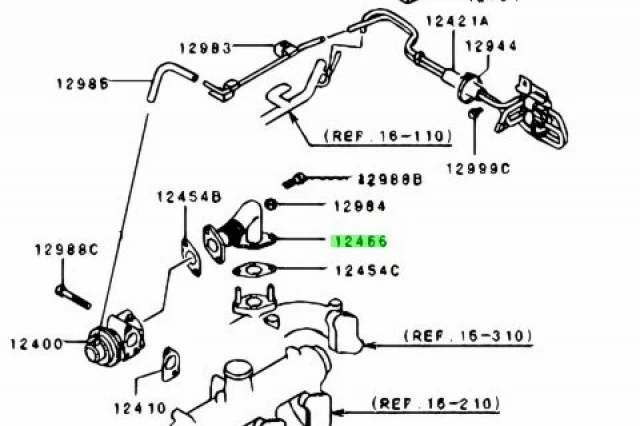 12421A
12983
12944
12985
(REF. 16-110)
12999C
12988B
12454B
12984
12466
12988C
12454C
12400
(REF. 16-310)
12410
(REF. 16-210)