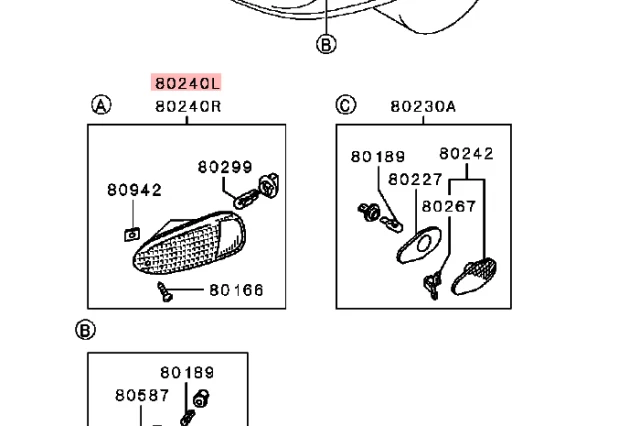 B

80240L
A 80240R
80299
80942
80166

C 80230A
80189
80242
80227
80267

B
80189
80587