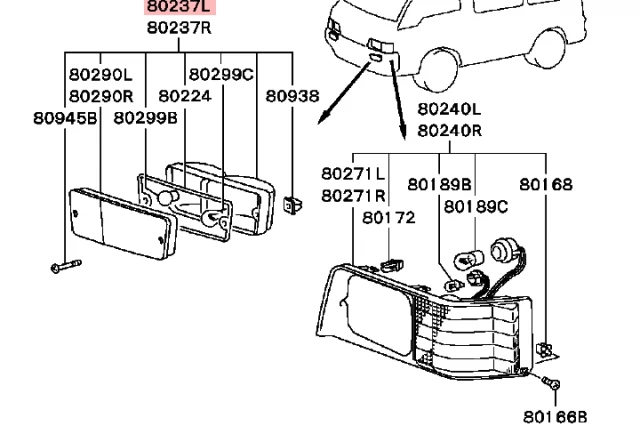 80237L
80237R
80290L
80290R
80945B
80299B
80224
80299C
80938
80240L
80240R
80271L
80271R
80172
80189B
80189C
80168
80166B