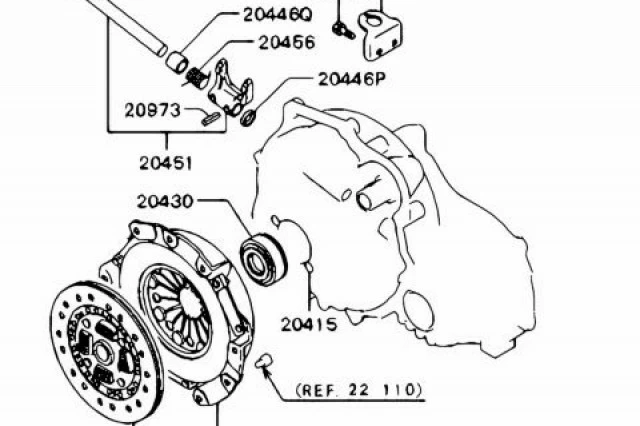 20446Q
20456
20446P
20973
20451
20430
20415
(REF. 22 110)