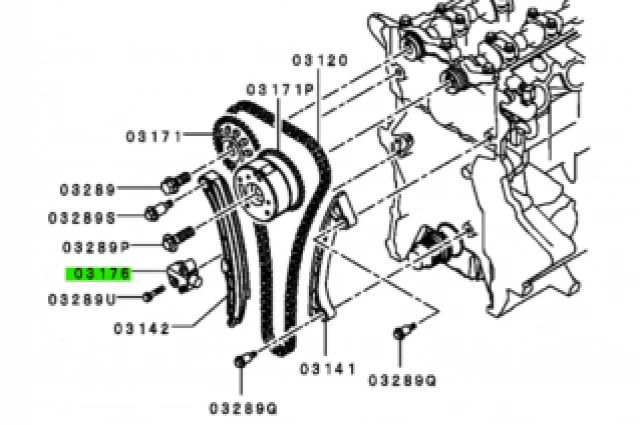 03120
03171P
03171
03289
03289S
03289P
03176
03289U
03142
03141
03289Q
03289Q