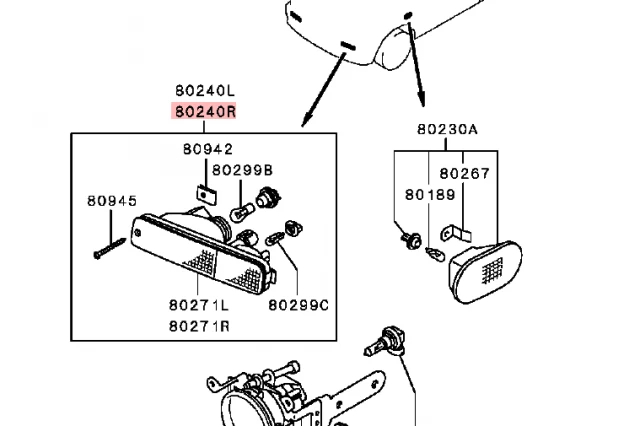 80240L
80240R
80942
80299B
80945
80271L
80271R
80299C
80230A
80267
80189