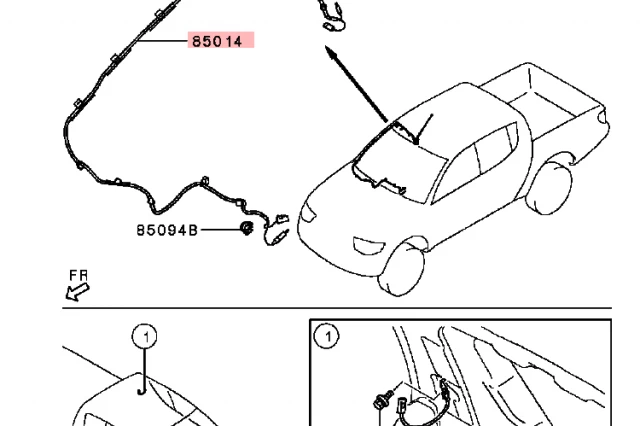 85014

85094B

FR

1

1