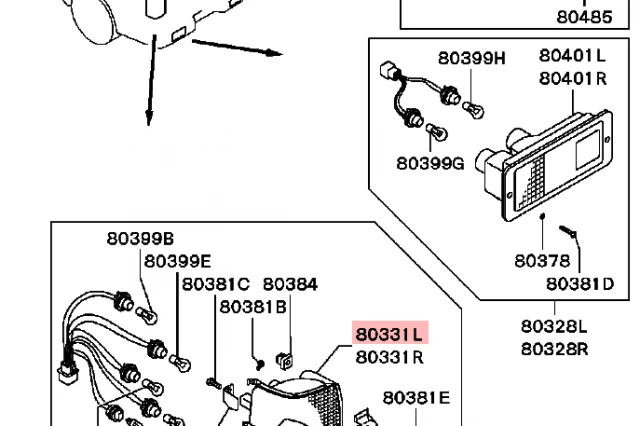 80485

80399H
80401L
80401R
80399G
80378
80381D
80328L
80328R

80399B
80399E
80381C
80384
80381B
80331L
80331R
80381E