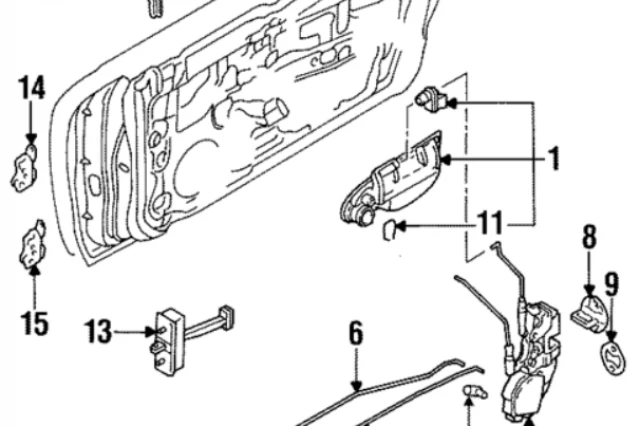 14
1
11
8
9
15
13
6