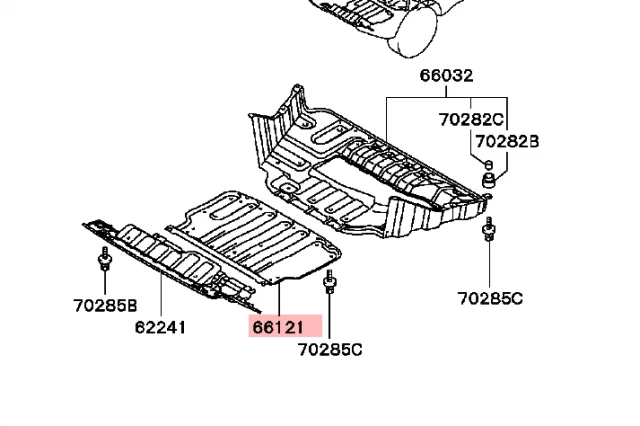 66032
70282C
70282B
70285C
70285B
62241
66121
70285C