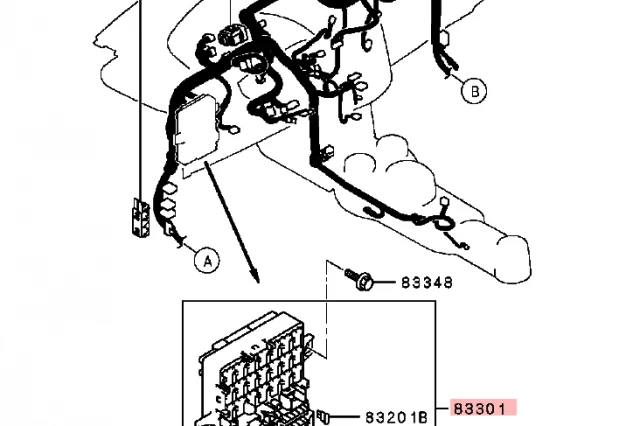 B

A

83348

83201B

83301