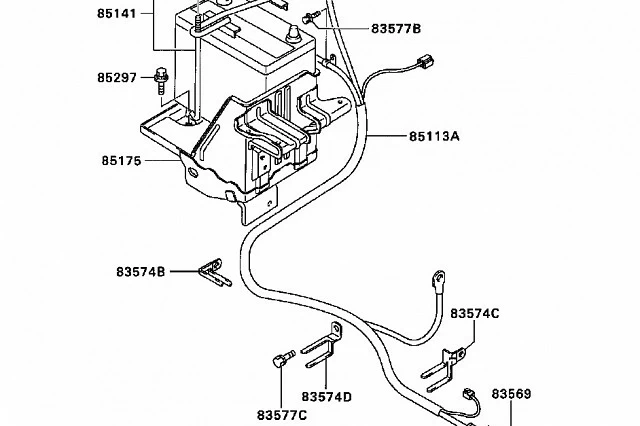 85141
83577B
85297
85113A
85175
83574B
83574C
83574D
83569
83577C