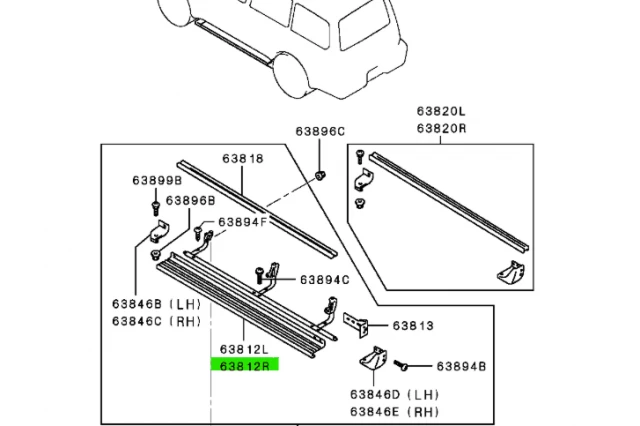 63820L
63820R
63896C
63818
63899B
63896B
63894F
63894C
63846B (LH)
63846C (RH)
63813
63812L
63812R
63894B
63846D (LH)
63846E (RH)