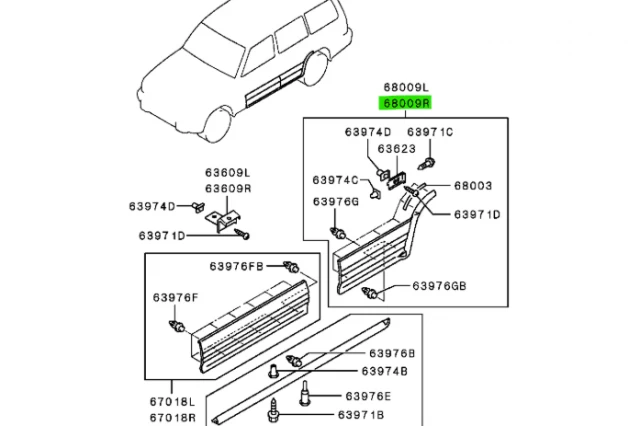 68009L
68009R
63974D
63971C
63623
63974C
68003
63976G
63971D
63976GB
63609L
63609R
63974D
63971D
63976FB
63976F
63976B
63974B
63976E
63971B
67018L
67018R