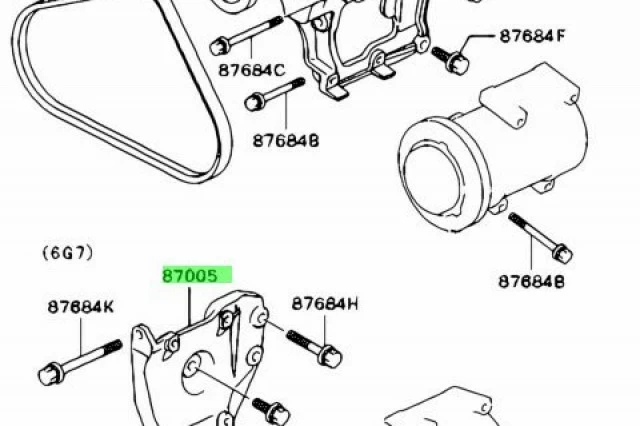 87684F

87684C

87684B

87684B

(6G7)

87005

87684K

87684H