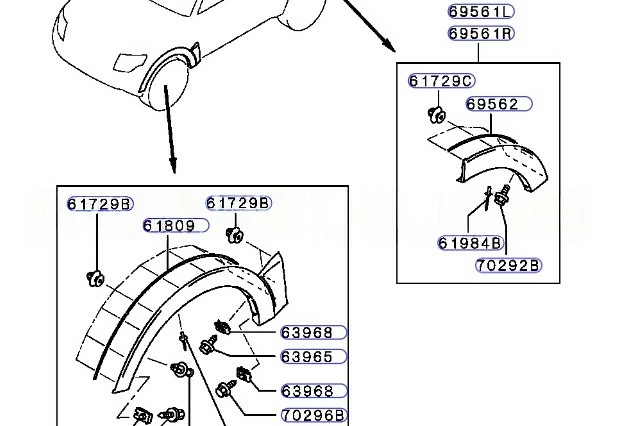 69561L
69561R
61729C
69562
61984B
70292B
61729B
61729B
61809
63968
63965
63968
70296B