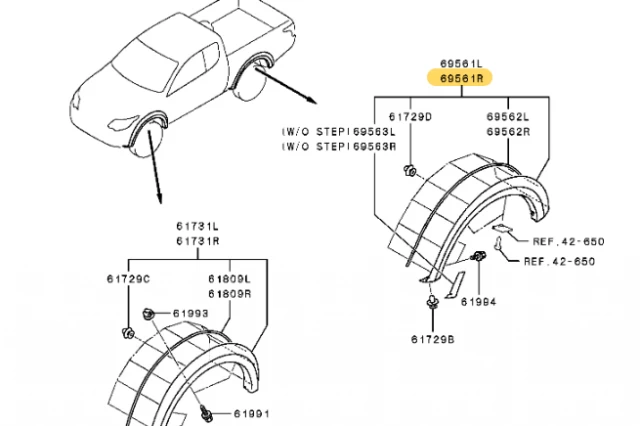 69561L
69561R
61729D
69562L
69562R
(W/O STEP)69563L
(W/O STEP)69563R
REF.42-650
REF.42-650
61994
61729B
61731L
61731R
61729C
61809L
61809R
61993
61991