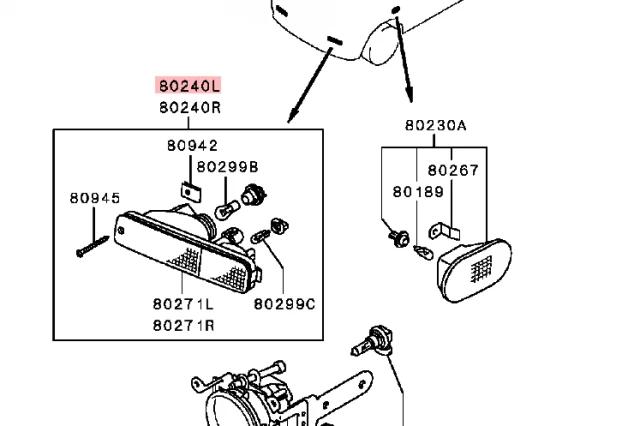 80240L
80240R
80942
80299B
80945
80271L
80271R
80299C
80230A
80267
80189