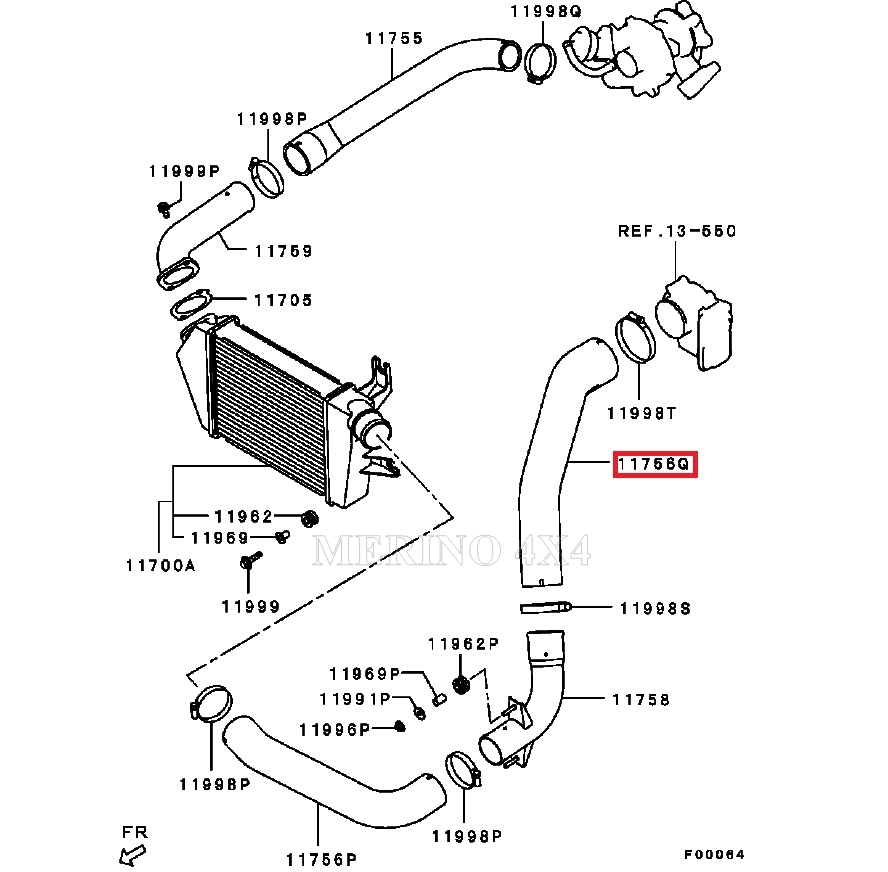 11998Q
11755
11998P
11999P
11759
11705
REF.13-550
11998T
11756Q
11962
11969
11700A
11999
MERINO 4X4
11998S
11962P
11969P
11991P
11996P
11758
11998P
11998P
11756P
FR
F00064