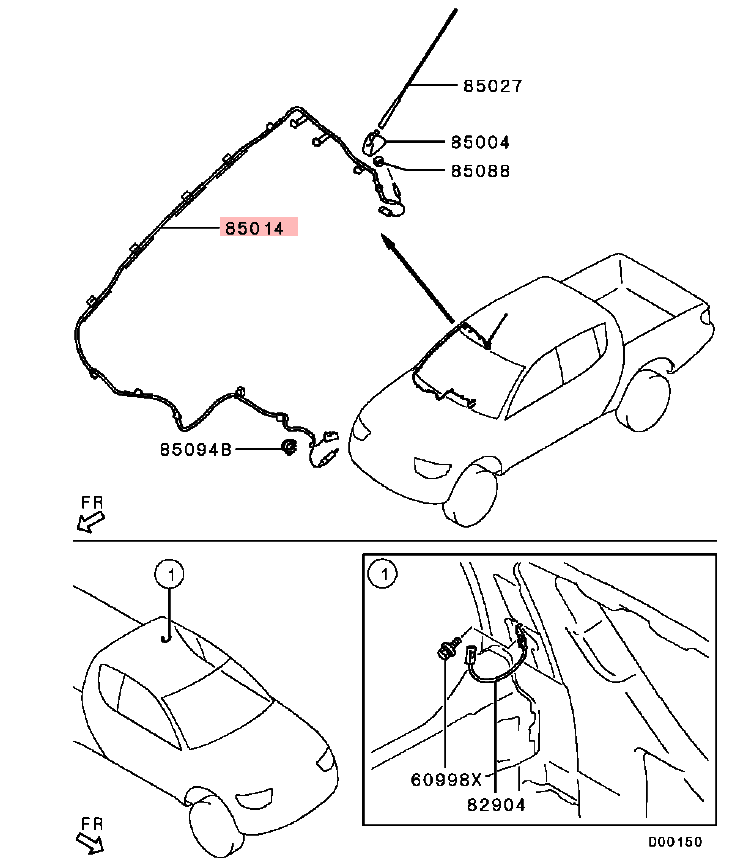 85027
85004
85088
85014
85094B
FR
1
1
60998X
82904
FR
D00150