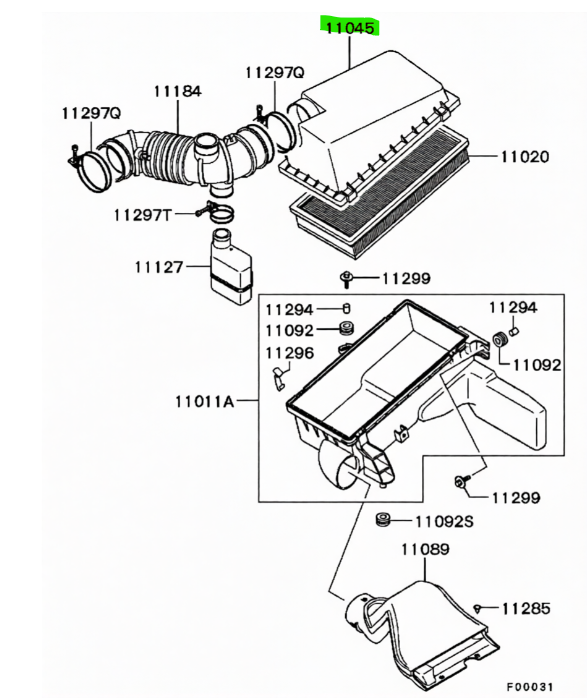 11045
11297Q
11184
11297Q
11020
11297T
11127
11299
11294
11092
11296
11294
11092
11011A
11299
11092S
11089
11285
F00031