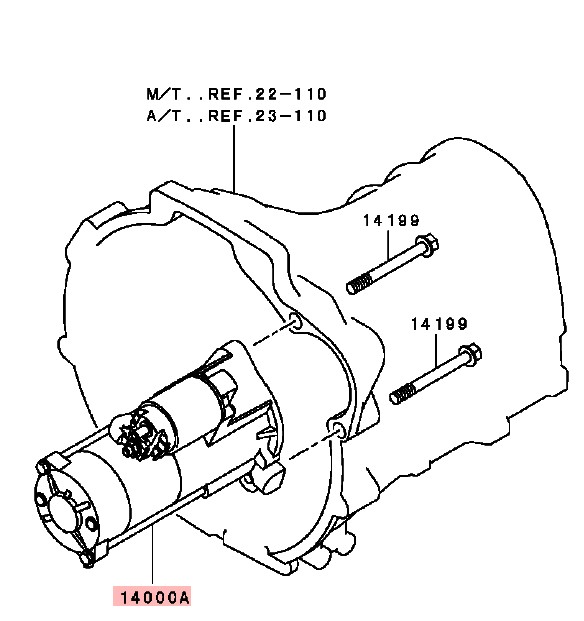 M/T..REF.22-110
A/T..REF.23-110

14199

14199

14000A