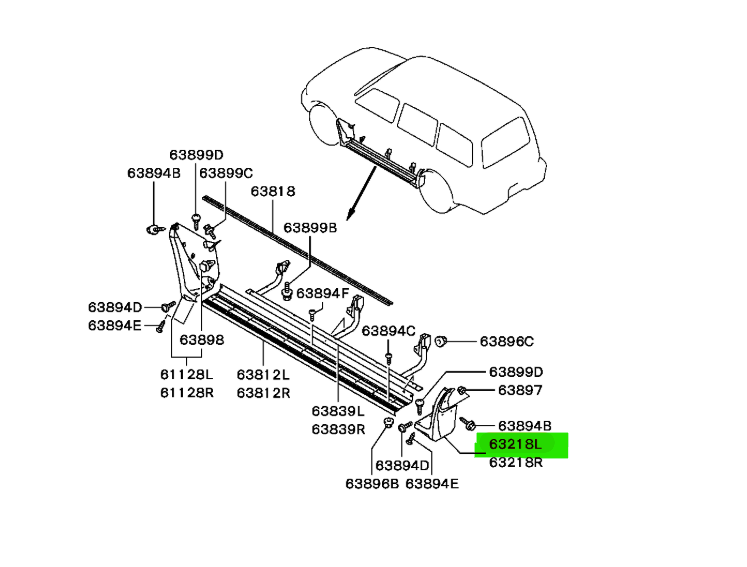 63899D
63894B
63899C
63818
63899B
63894F
63894D
63894E
63898
63894C
63896C
61128L
61128R
63812L
63812R
63899D
63897
63839L
63839R
63894B
63218L
63218R
63894D
63896B
63894E