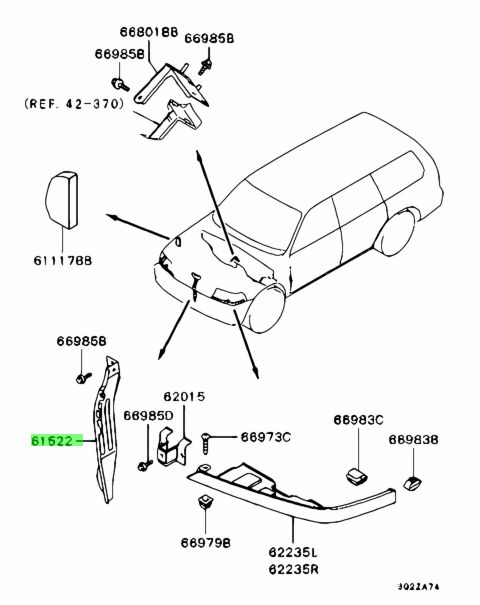 66801BB
66985B
66985B
(REF. 42-370)
61117BB
66985B
62015
66985D
66973C
66983C
66983B
61622
66979B
62235L
62235R
3Q22A74