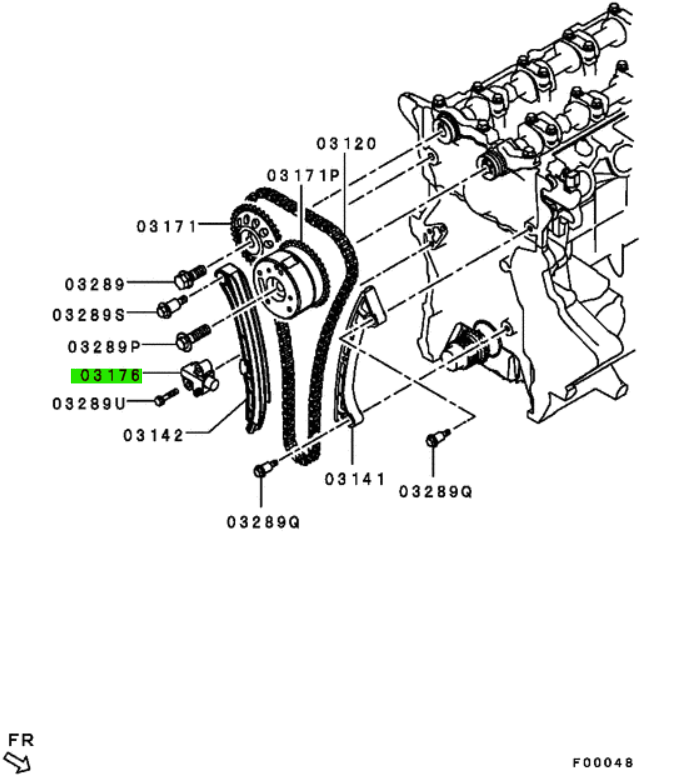 03120
03171P
03171
03289
03289S
03289P
03176
03289U
03142
03141
03289Q
03289Q
FR
F00048