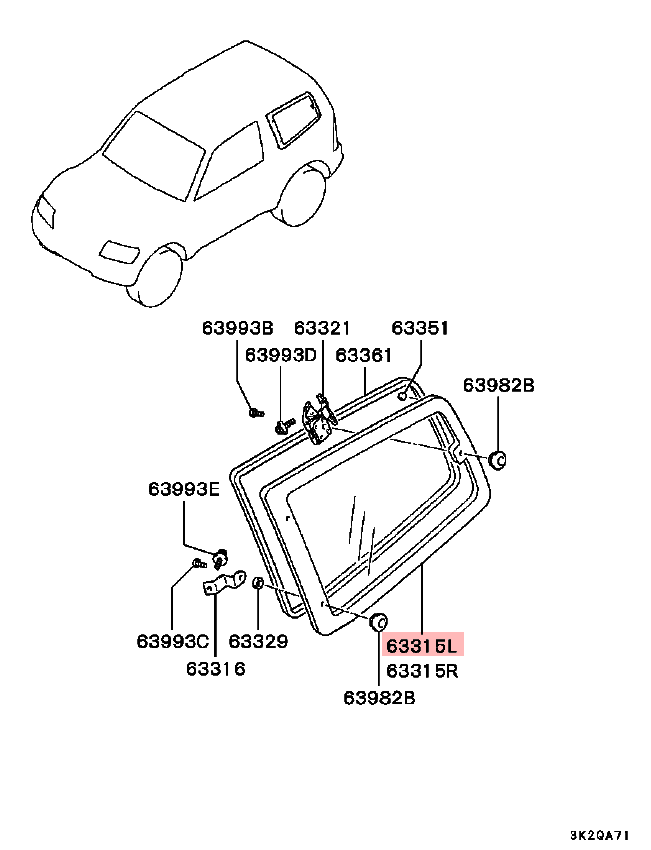 63993B
63321
63351
63993D
63361
63982B
63993E
63993C
63329
63316
63315L
63315R
63982B
3K2QA71