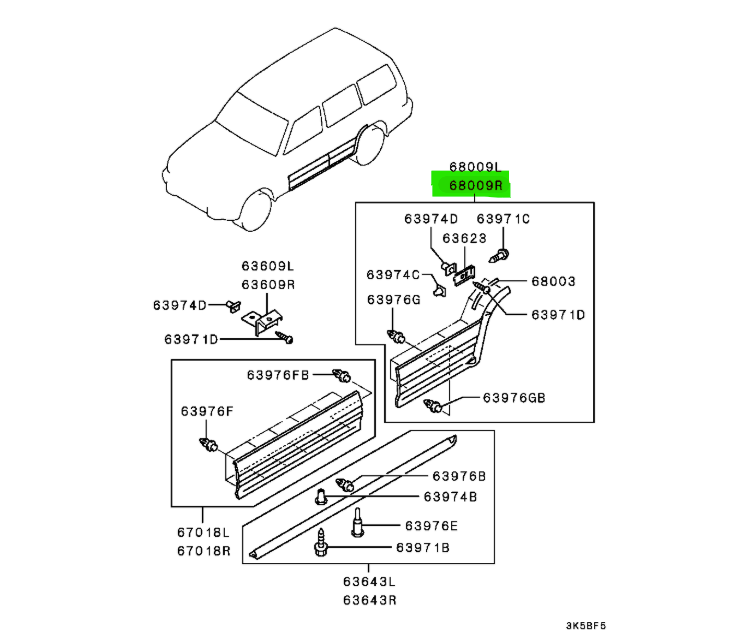 68009L
68009R
63974D
63971C
63623
63974C
68003
63976G
63971D
63976GB
63609L
63609R
63974D
63971D
63976FB
63976F
63976B
63974B
63976E
63971B
67018L
67018R
63643L
63643R
3K5BF5