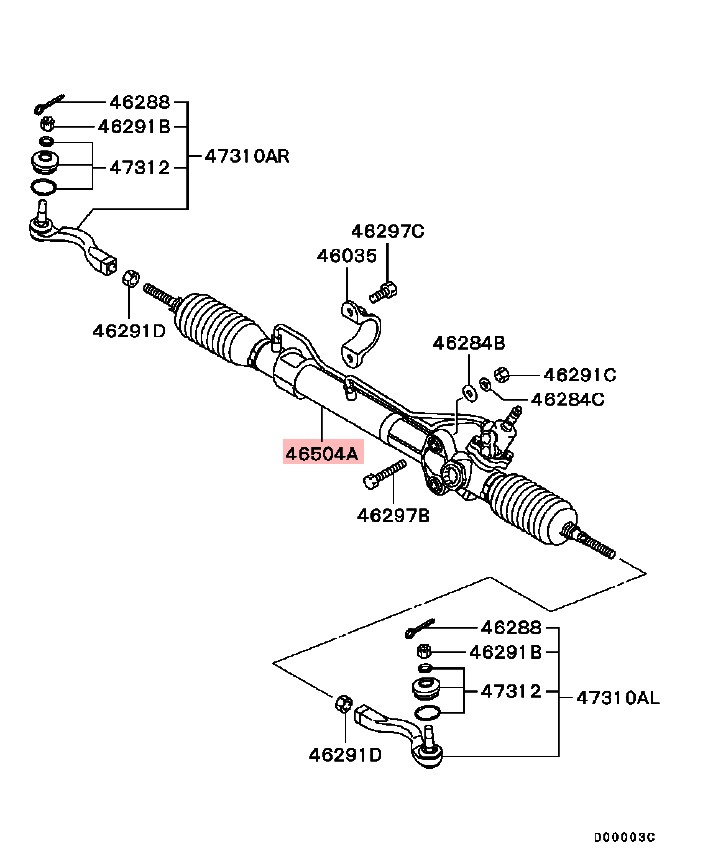 46288
46291B
47312
47310AR
46297C
46035
46291D
46284B
46291C
46284C
46504A
46297B
46288
46291B
47312
47310AL
46291D
D00003C