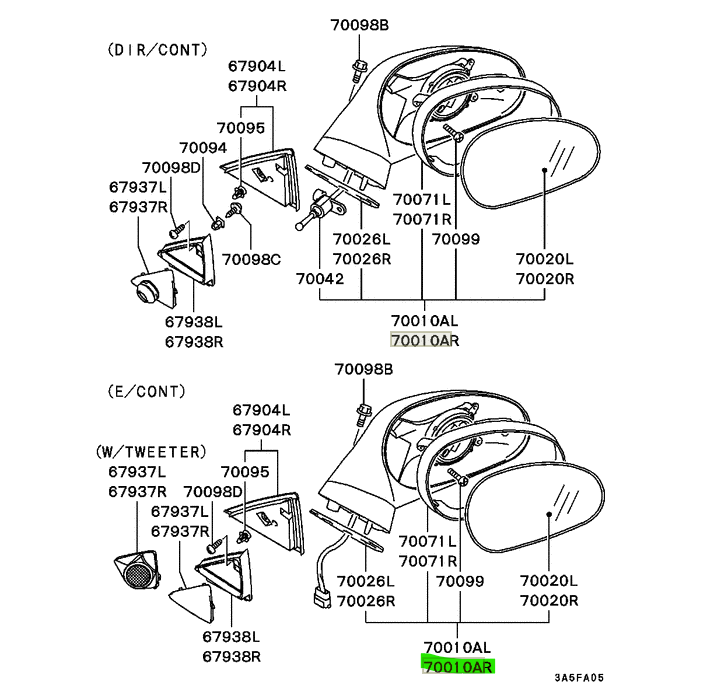 (DIR/CONT)

70098B
67904L
67904R
70095
70094
70098D
67937L
67937R
70098C
67938L
67938R
70042
70026L
70026R
70071L
70071R
70099
70020L
70020R
70010AL
70010AR

(E/CONT)

70098B
67904L
67904R
(W/TWEETER)
67937L
67937R
70095
70098D
67937L
67937R
67938L
67938R
70026L
70026R
70071L
70071R
70099
70020L
70020R
70010AL
70010AR

3A5FA05