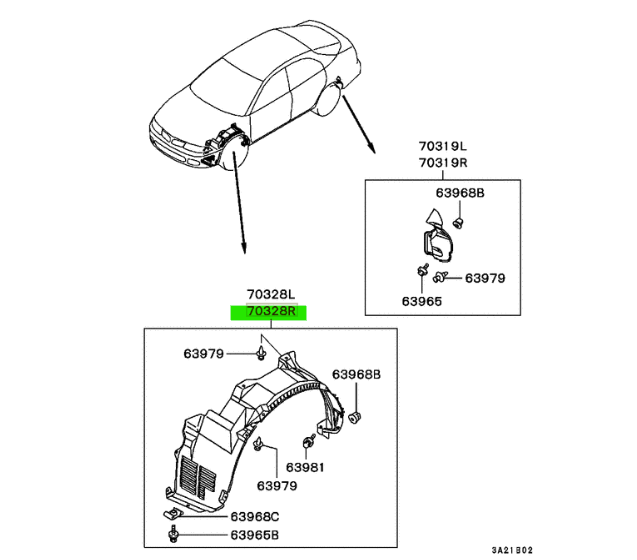 70319L
70319R
63968B
63979
63965

70328L
70328R
63979
63968B
63981
63979
63968C
63965B

3A21B02