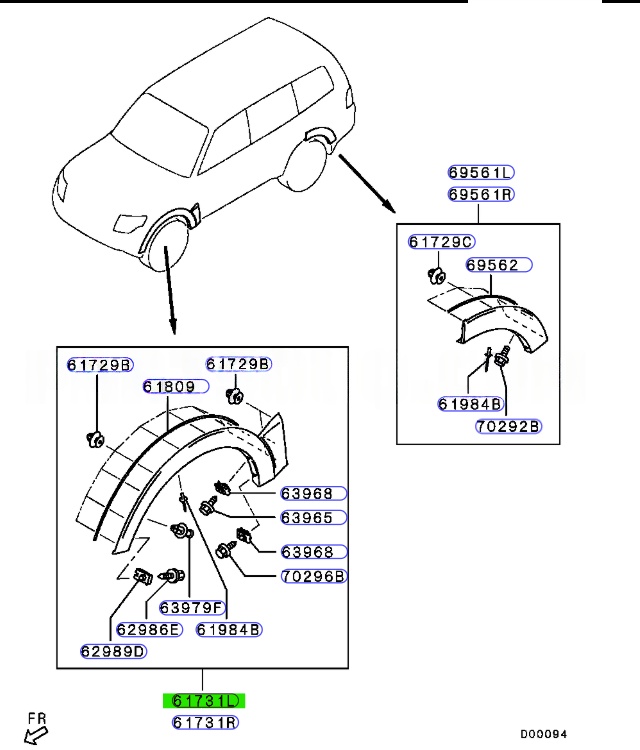 69561L
69561R
61729C
69562
61984B
70292B
61729B
61729B
61809
63968
63965
63968
70296B
63979F
62986E
61984B
62989D
61731L
61731R
FR
D00094