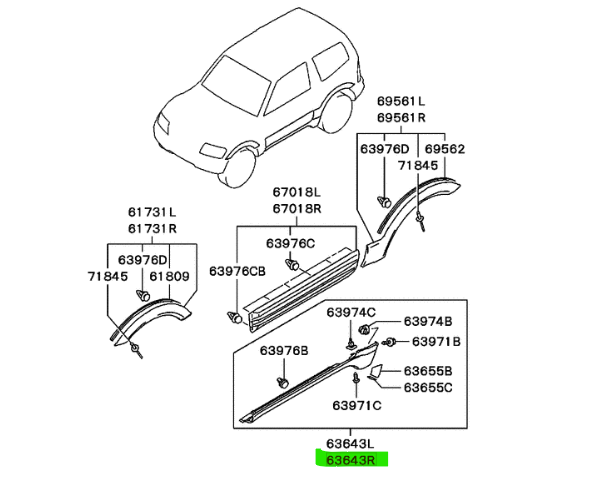 69561L
69561R
63976D
69562
71845
67018L
67018R
63976C
63976CB
61731L
61731R
63976D
71845
61809
63974C
63974B
63971B
63976B
63655B
63655C
63971C
63643L
63643R