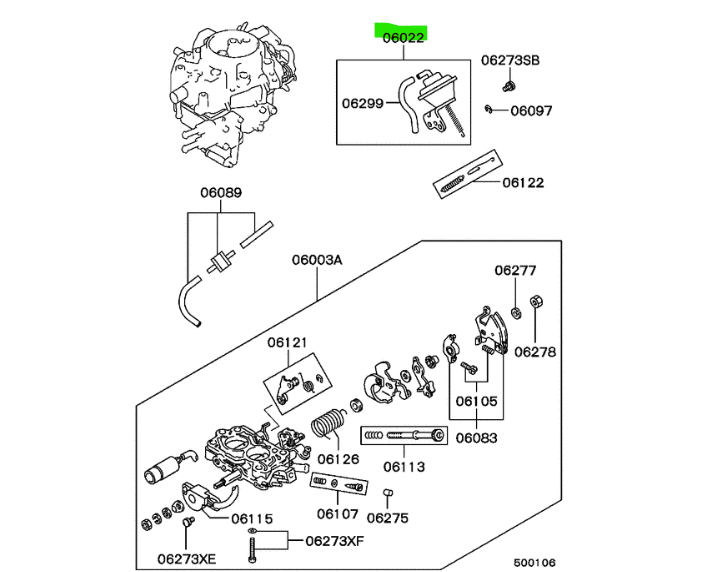 06022
06273SB
06299
06097
06122
06089
06003A
06277
06278
06121
06105
06083
06126
06113
06115
06107
06275
06273XE
06273XF
500106