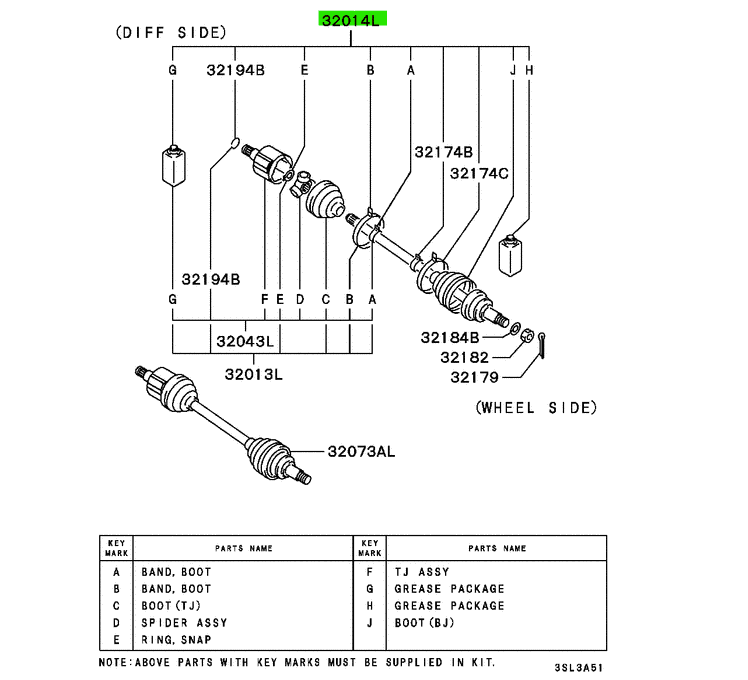 32014L

(DIFF SIDE)

G
32194B
E
B
A
J
H

32174B
32174C

32194B

G
F
E
D
C
B
A

32043L
32013L

32184B
32182
32179

(WHEEL SIDE)

32073AL

| KEY MARK | PARTS NAME | KEY MARK | PARTS NAME |
|---|---|---|---|
| A | BAND, BOOT | F | TJ ASSY |
| B | BAND, BOOT | G | GREASE PACKAGE |
| C | BOOT(TJ) | H | GREASE PACKAGE |
| D | SPIDER ASSY | J | BOOT(BJ) |
| E | RING, SNAP | | |

NOTE:ABOVE PARTS WITH KEY MARKS MUST BE SUPPLIED IN KIT.

3SL3A51