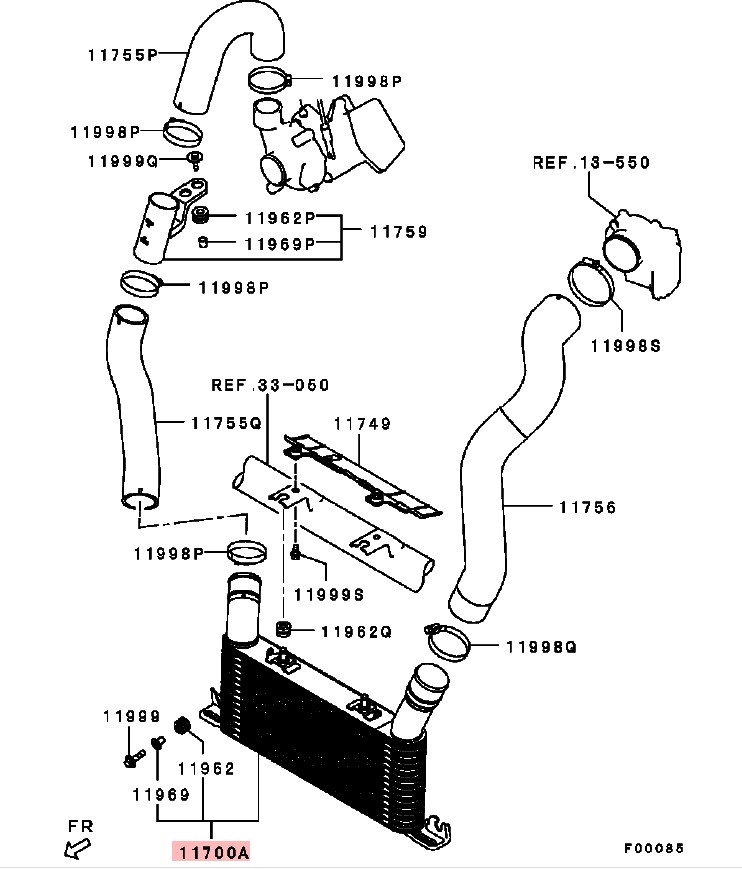 11755P
11998P
11998P
11999Q
11962P
11969P
11759
11998P
REF.13-550
11998S
REF.33-060
11755Q
11749
11756
11998P
11999S
11962Q
11998Q
11999
11962
11969
FR
11700A
F00085