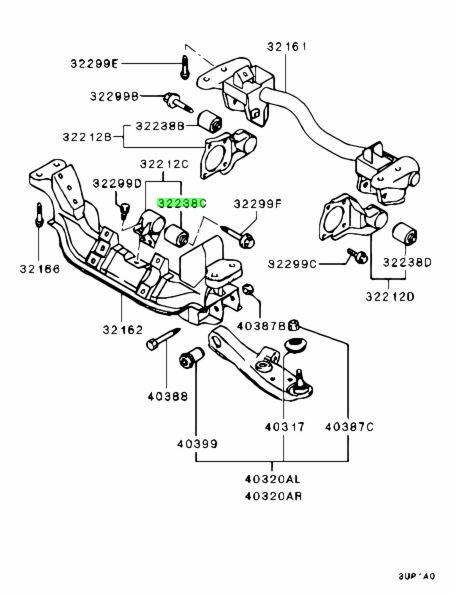 32161
32299E
32299B
32238B
32212B
32212C
32299D
32238C
32299F
32166
32299C
32238D
32212D
32162
40387B
40388
40399
40317
40387C
40320AL
40320AR
3UP'A0