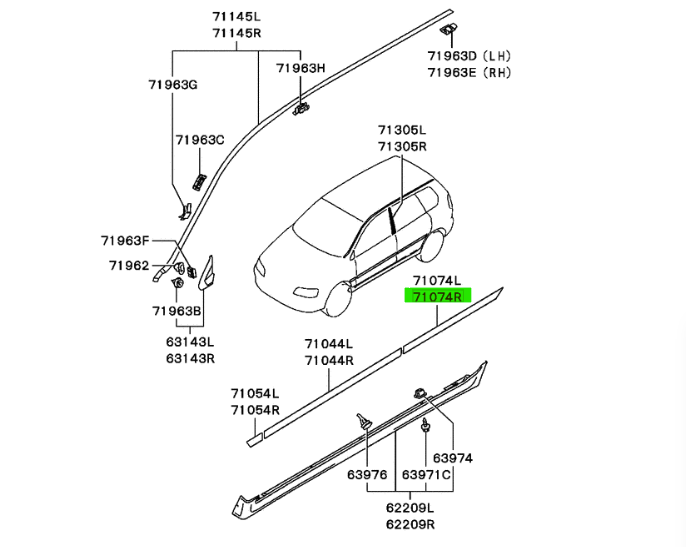 71145L
71145R

71963D (LH)
71963E (RH)

71963G

71963H

71963C

71305L
71305R

71963F

71962

71963B

63143L
63143R

71074L
71074R

71044L
71044R

71054L
71054R

63974

63976

63971C

62209L
62209R