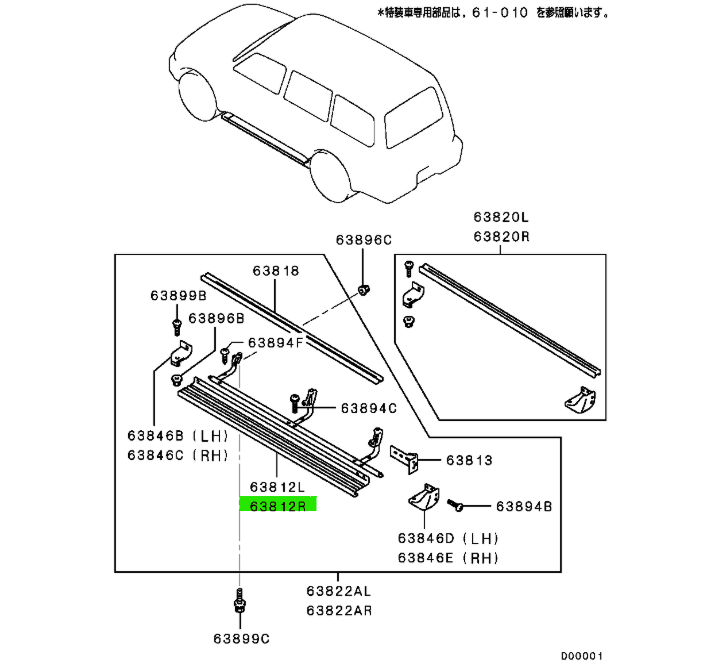 *特装車専用部品は，61-010 を参照願います。

63820L
63820R

63896C

63818

63899B

63896B

63894F

63894C

63846B (LH)
63846C (RH)

63813

63812L
63812R

63894B

63846D (LH)
63846E (RH)

63822AL
63822AR

63899C

D00001