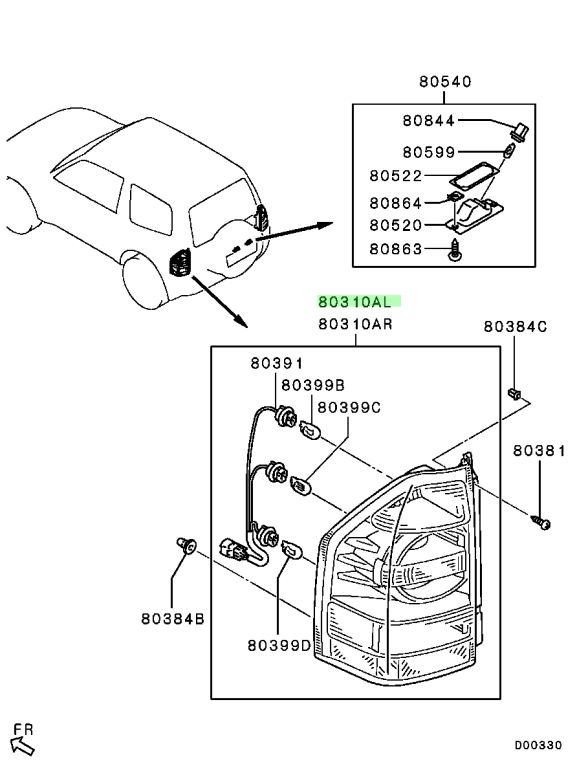 80540
80844
80599
80522
80864
80520
80863
80310AL
80310AR
80384C
80391
80399B
80399C
80381
80384B
80399D
FR
D00330