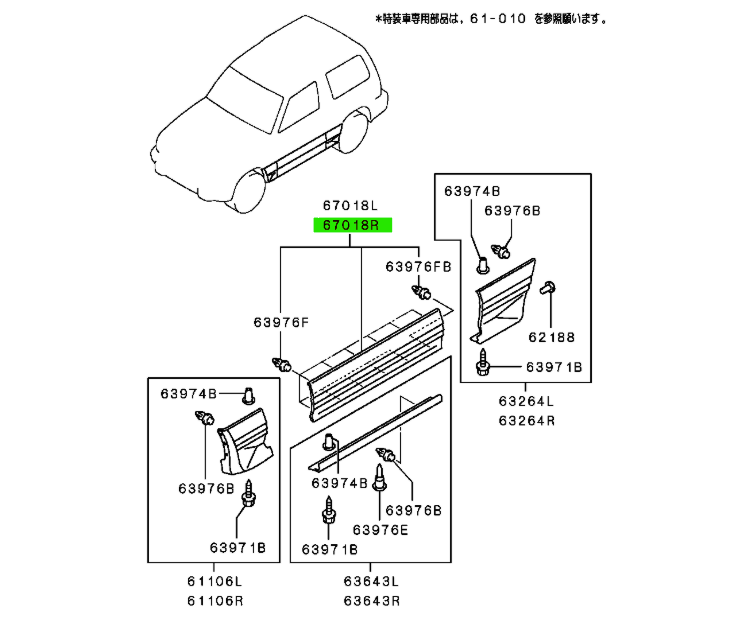 *特装車専用部品は，61-010 を参照願います。

67018L
67018R
63976FB
63976F
63974B
63976B
62188
63971B
63264L
63264R
63974B
63976B
63971B
61106L
61106R
63974B
63976B
63976E
63971B
63643L
63643R