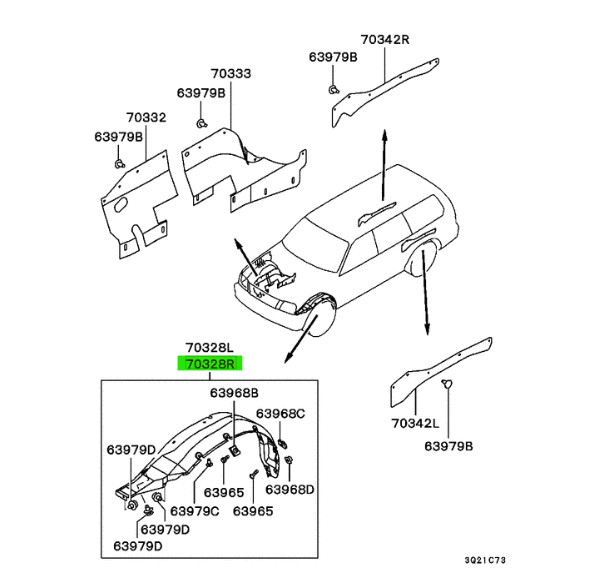 70342R
63979B
70333
63979B
70332
63979B
70328L
70328R
63968B
63968C
63979D
63965
63968D
63979C
63965
63979D
63979D
70342L
63979B
3Q21C73