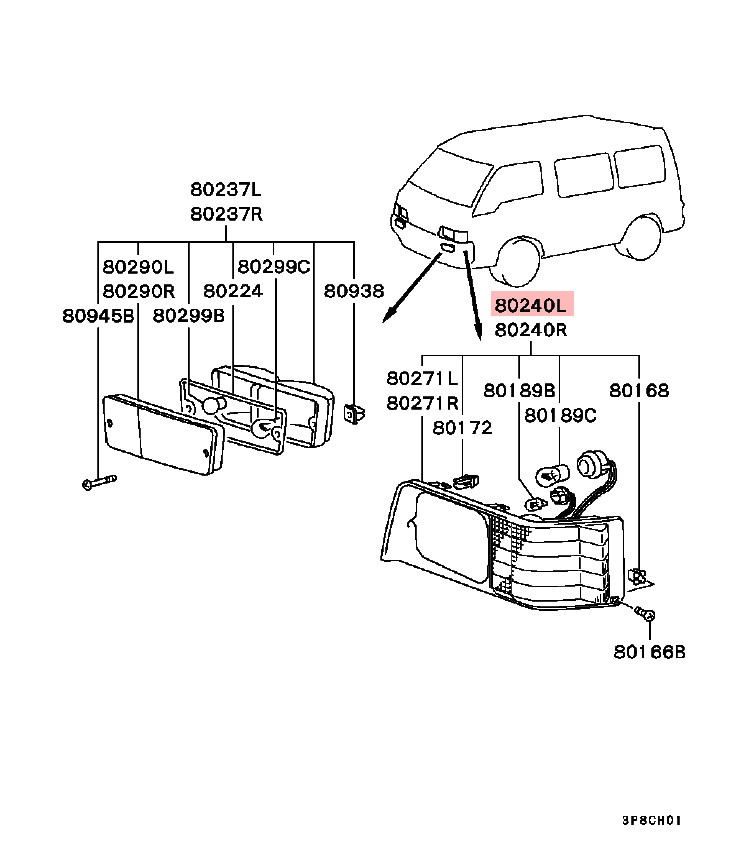 80237L
80237R

80290L
80290R
80945B
80299B
80224
80299C
80938

80240L
80240R

80271L
80271R
80172
80189B
80189C
80168

80166B

3P8CH01