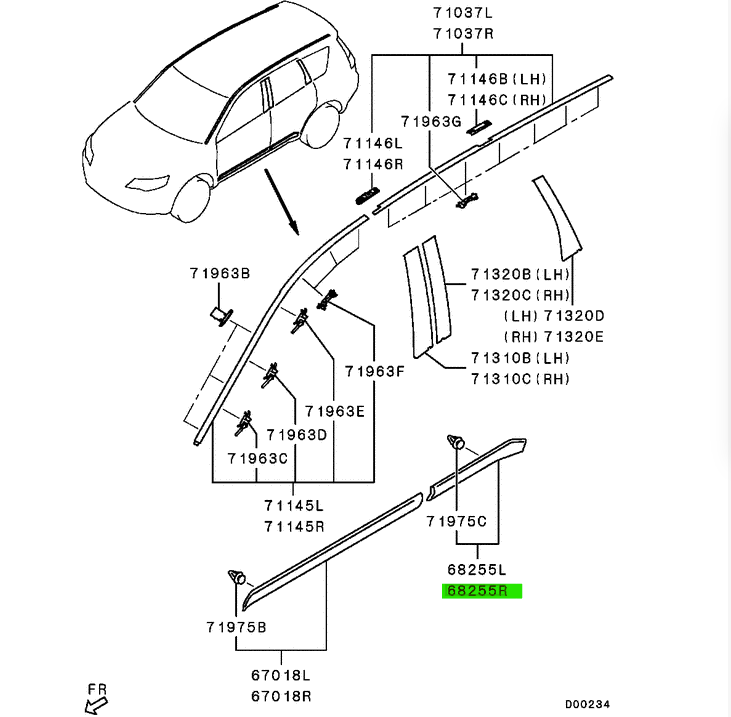 71037L
71037R
71146B(LH)
71146C(RH)
71963G
71146L
71146R
71963B
71320B(LH)
71320C(RH)
(LH) 71320D
(RH) 71320E
71310B(LH)
71310C(RH)
71963F
71963E
71963D
71963C
71145L
71145R
71975C
68255L
68255R
71975B
67018L
67018R
FR
D00234