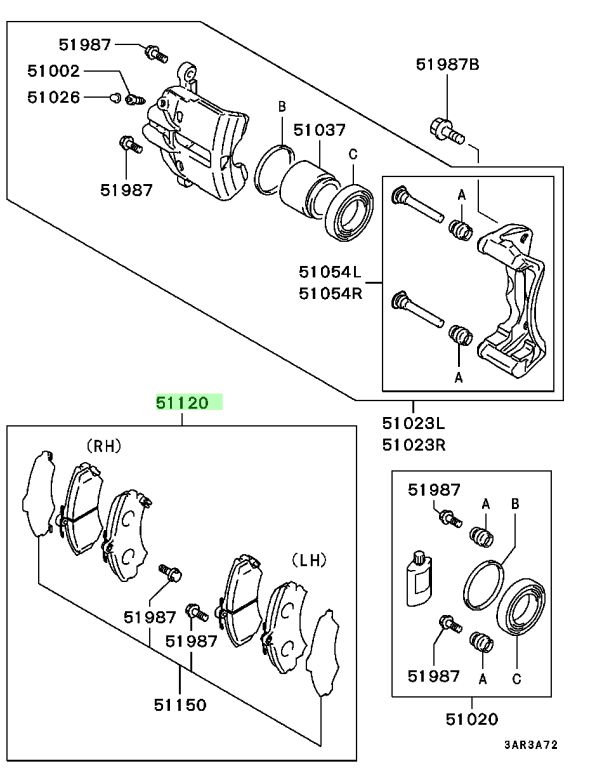 51987
51002
51026
51987
B
51037
C
51987B
A
51054L
51054R
A
51023L
51023R
51120
(RH)
(LH)
51987
51987
51150
51987
A
B
51987
A
C
51020
3AR3A72