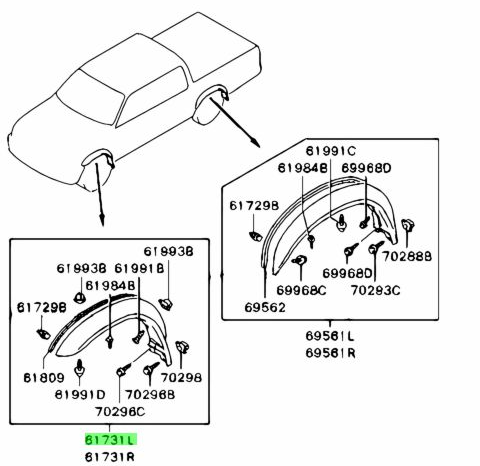 61991C
61984B
69968D
61729B
70288B
69968D
69968C
70293C
69562
69561L
69561R

61993B
61993B
61991B
61984B
61729B
61809
70298
61991D
70296B
70296C
61731L
61731R