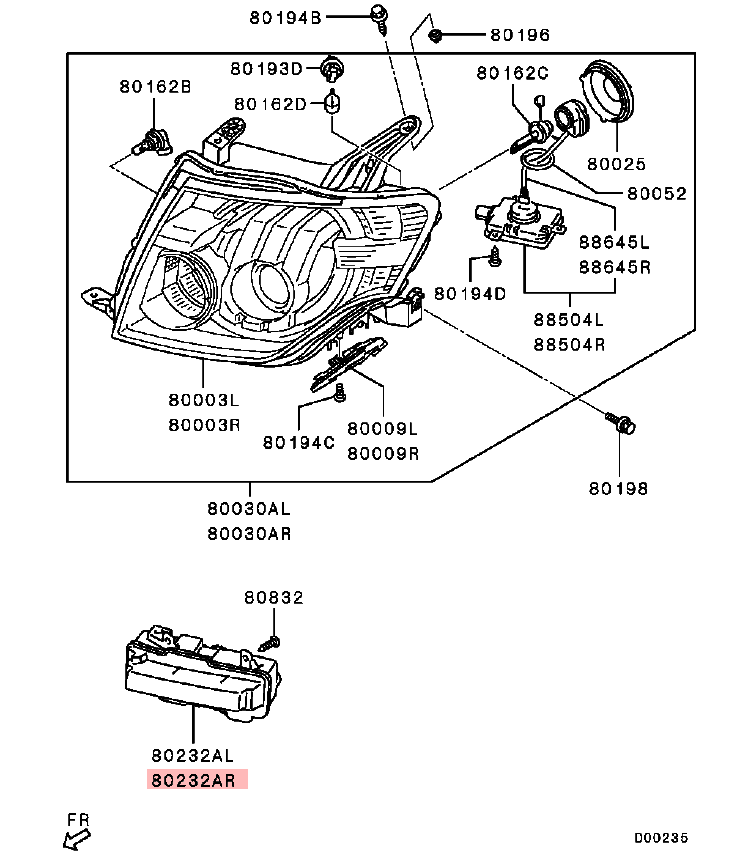 80194B
80196
80193D
80162B
80162D
80162C
80025
80052
88645L
88645R
80194D
88504L
88504R
80003L
80003R
80194C
80009L
80009R
80198
80030AL
80030AR
80832
80232AL
80232AR
FR
D00235